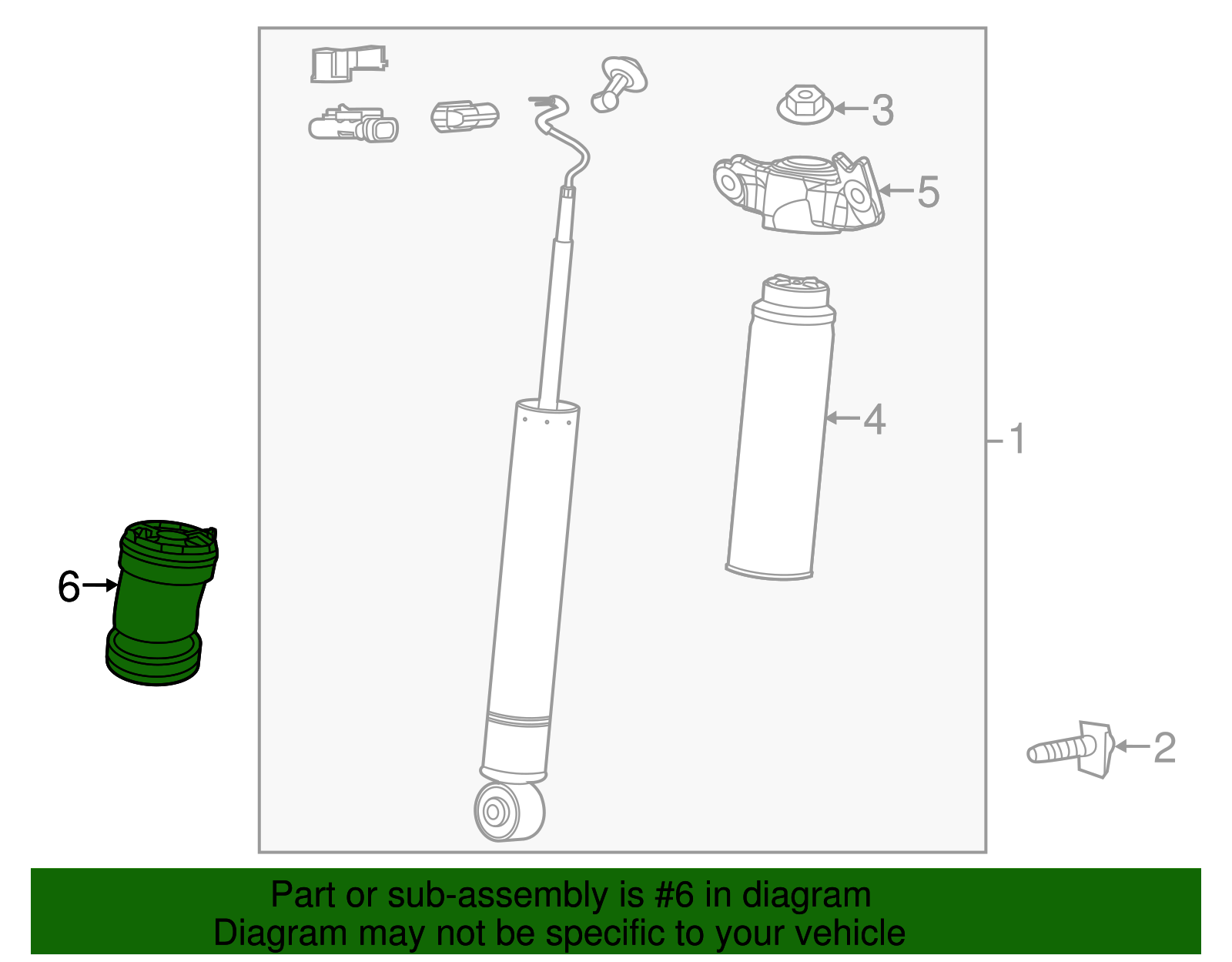 3
5
4
1
6
2

Part or sub-assembly is #6 in diagram
Diagram may not be specific to your vehicle