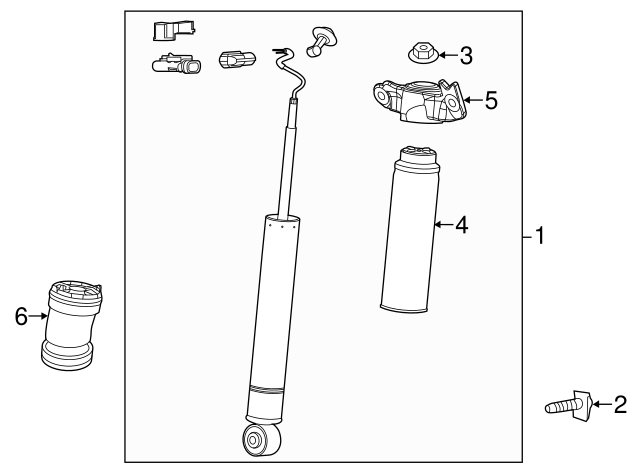 3
5
4
1
6
2