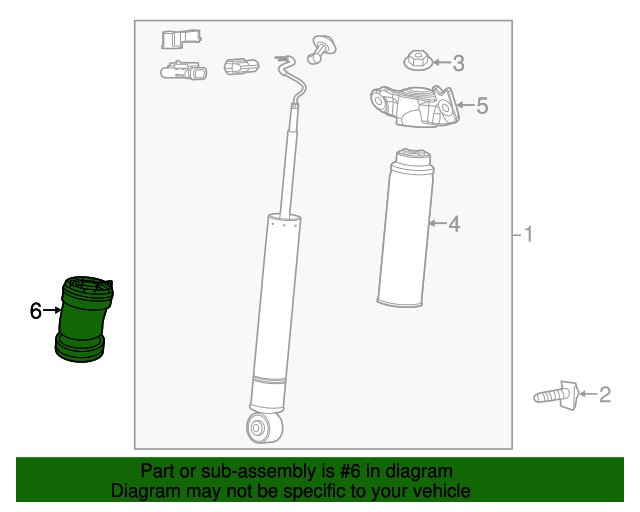 3
5
4
1
6
2

Part or sub-assembly is #6 in diagram
Diagram may not be specific to your vehicle