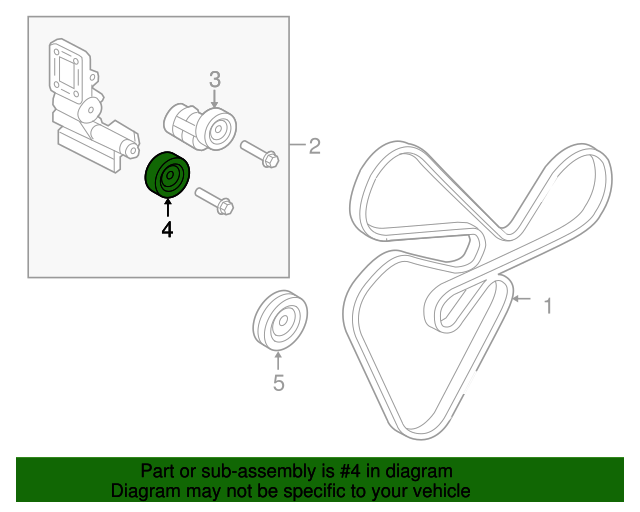 3

2

4

1

5

Part or sub-assembly is #4 in diagram
Diagram may not be specific to your vehicle