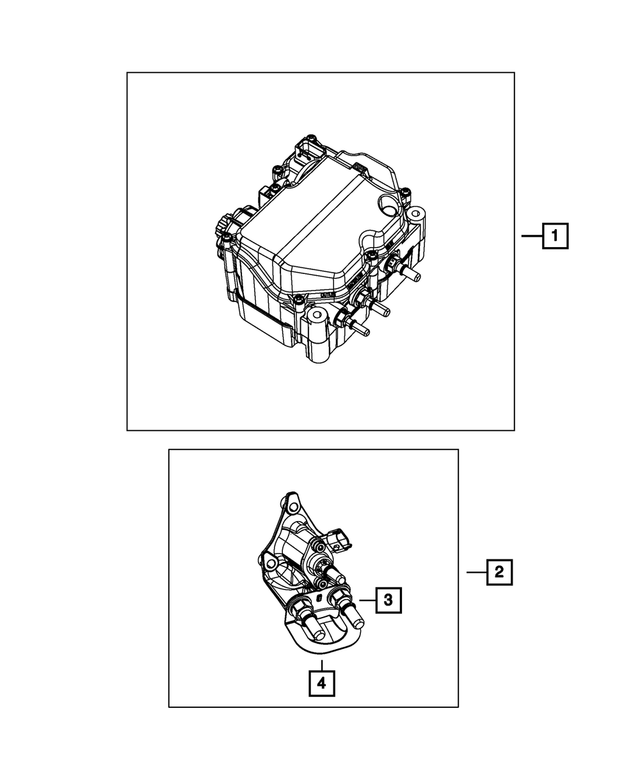 1

2

3

4