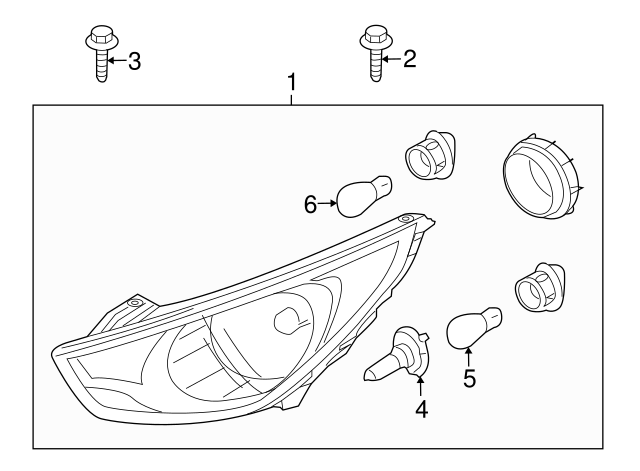 3
2
1
6
5
4