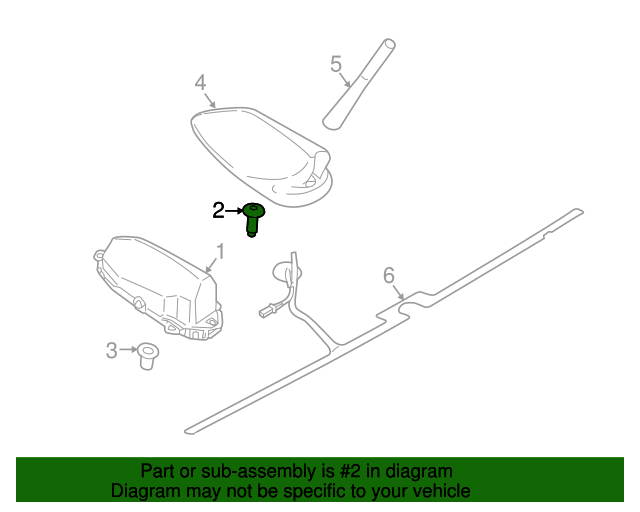 5
4
2
1
6
3

Part or sub-assembly is #2 in diagram
Diagram may not be specific to your vehicle