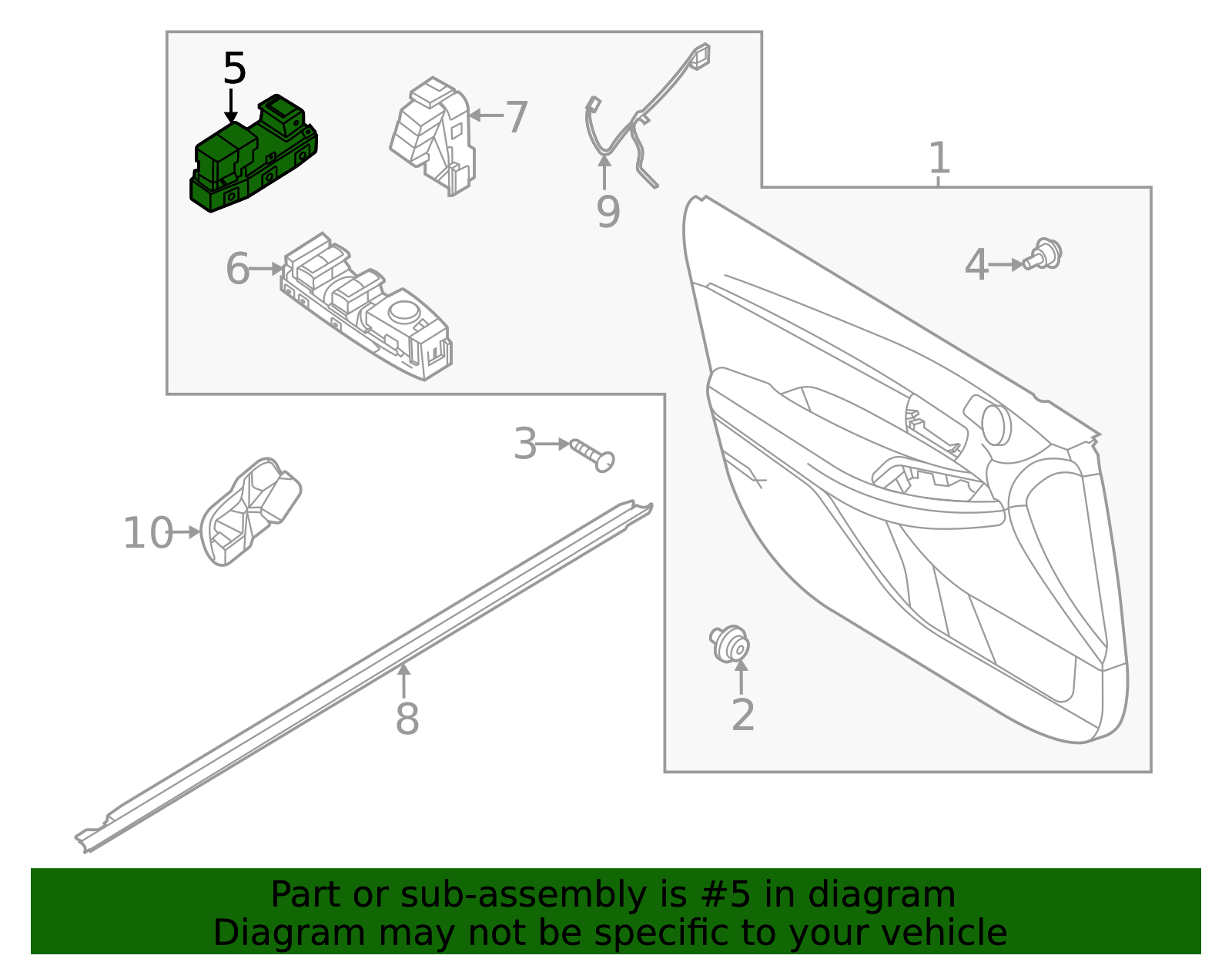 5
7
9
1
6
4
3
10
8
2

Part or sub-assembly is #5 in diagram
Diagram may not be specific to your vehicle