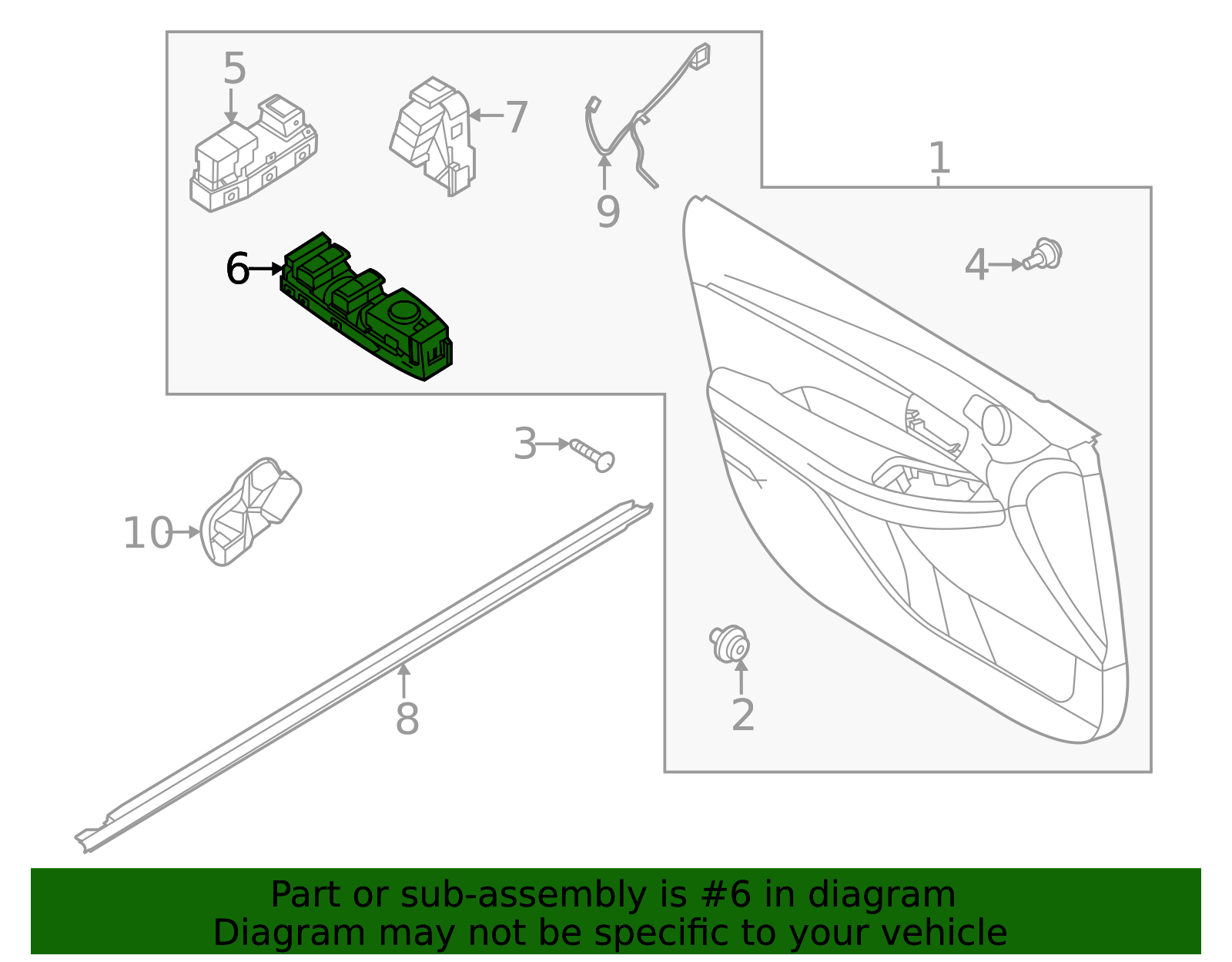 5
7
9
1
6
4
3
10
8
2

Part or sub-assembly is #6 in diagram
Diagram may not be specific to your vehicle