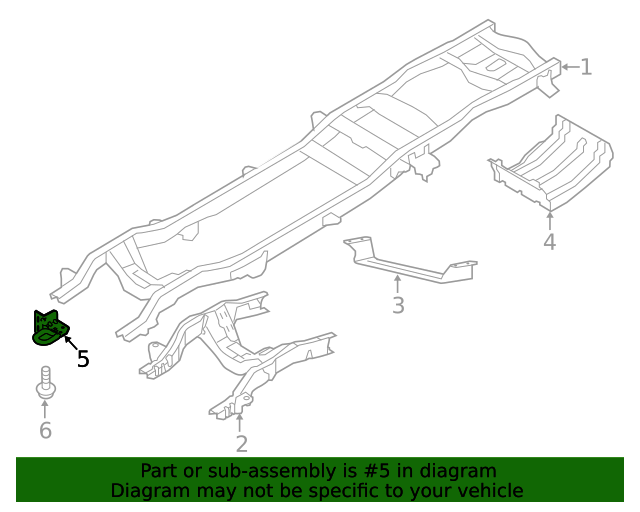 1
4
3
5
6
2

Part or sub-assembly is #5 in diagram
Diagram may not be specific to your vehicle