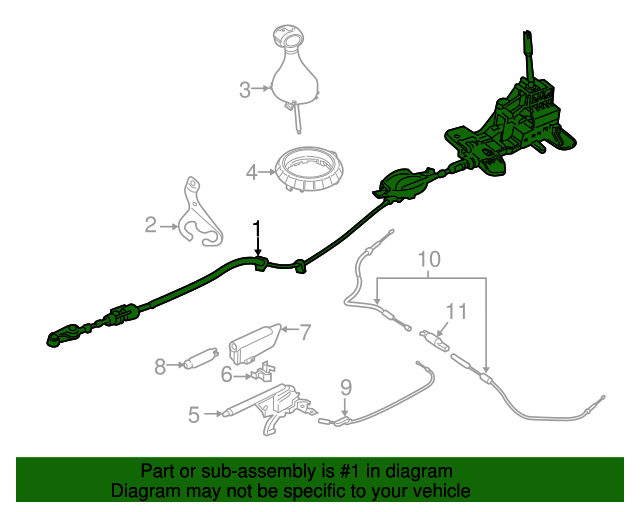 3
4
2
1
10
11
7
8
6
9
5

Part or sub-assembly is #1 in diagram
Diagram may not be specific to your vehicle