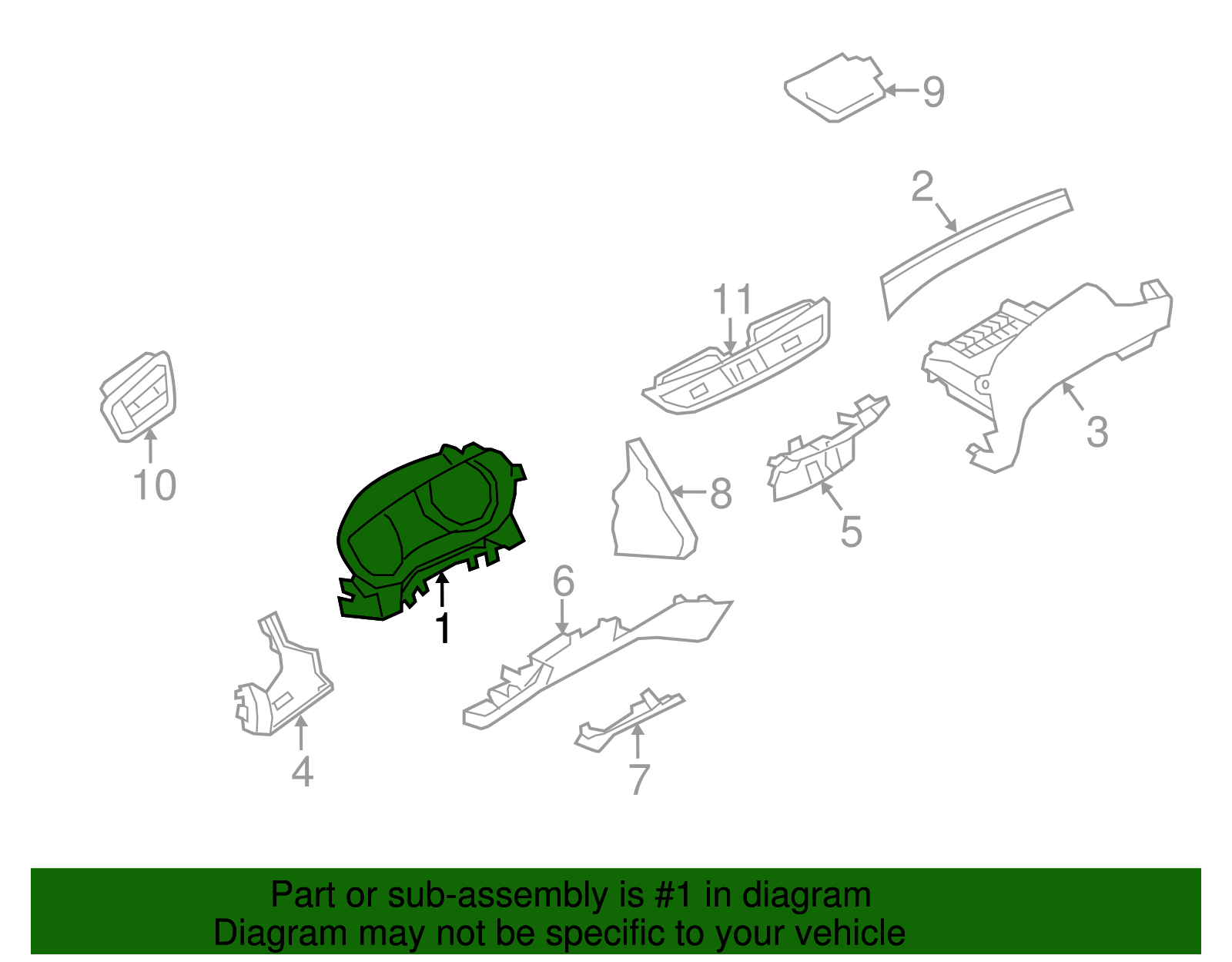 9

2

11

3

10

8

5

1

6

4

7

Part or sub-assembly is #1 in diagram
Diagram may not be specific to your vehicle