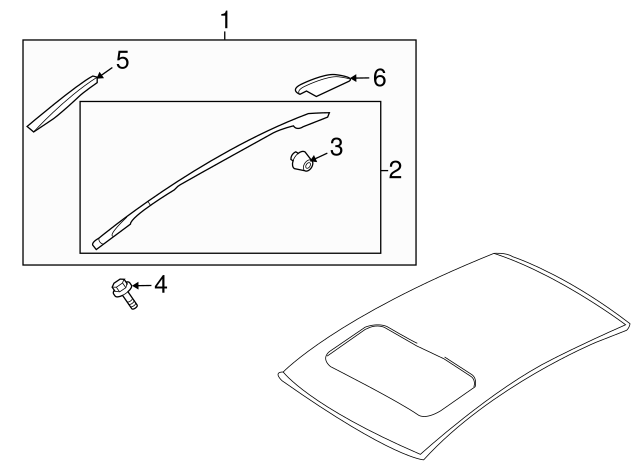 1
5
6
3
2
4