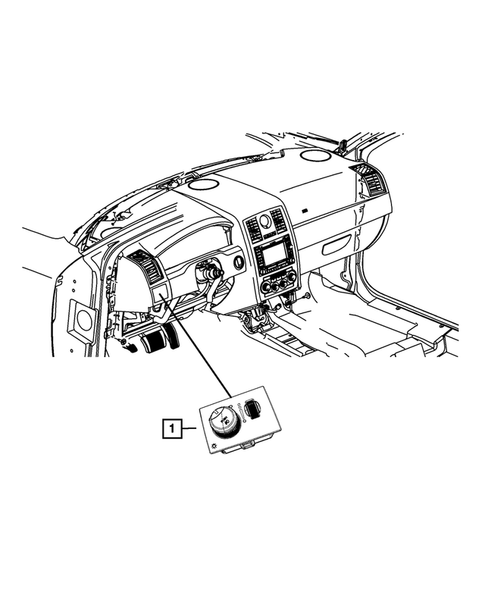 1