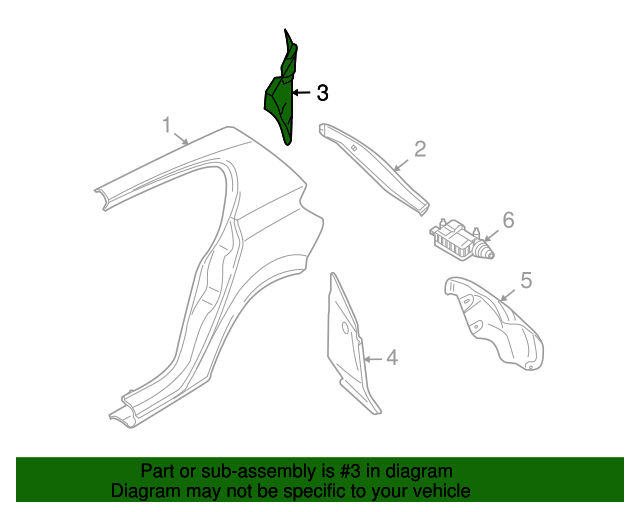 3
1
2
6
5
4

Part or sub-assembly is #3 in diagram
Diagram may not be specific to your vehicle