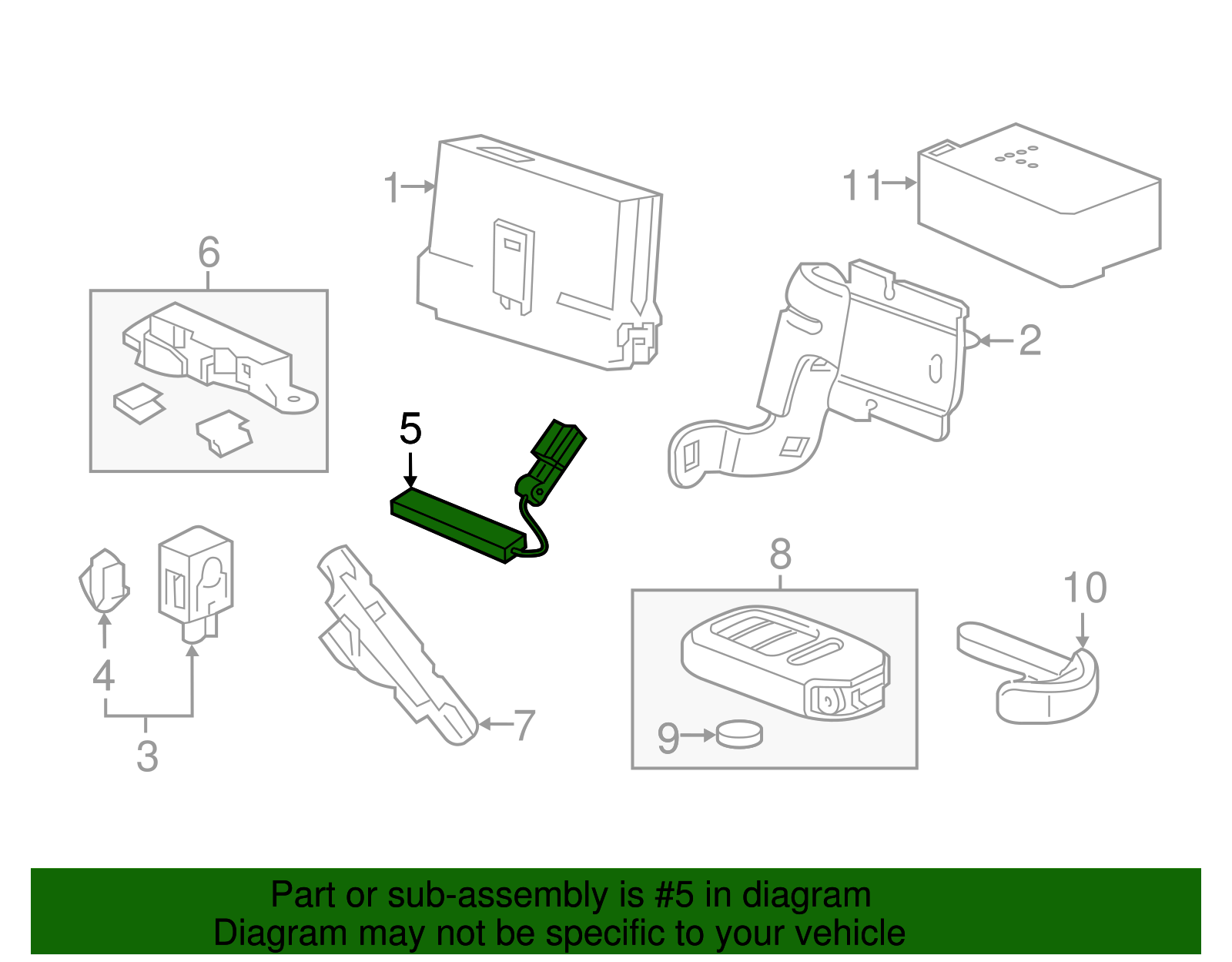 1
11
6
2
5
8
10
4
7
9
3

Part or sub-assembly is #5 in diagram
Diagram may not be specific to your vehicle