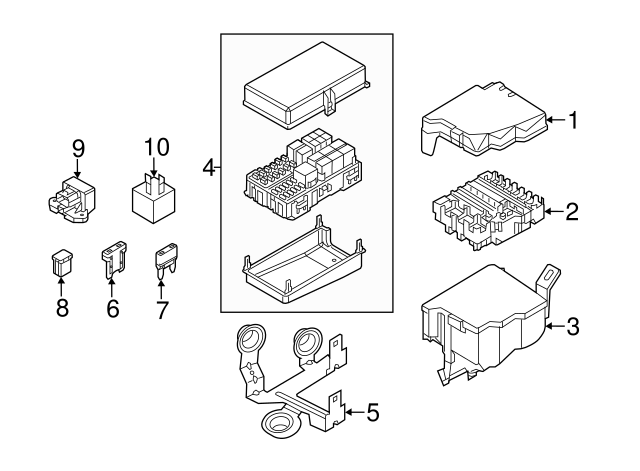 9
10
4
1
2
8
6
7
3
5