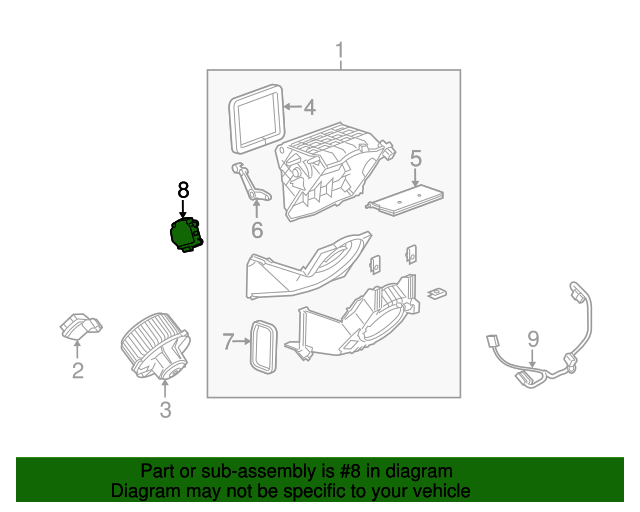 1

4

5

8

6

7

2

3

9

Part or sub-assembly is #8 in diagram
Diagram may not be specific to your vehicle