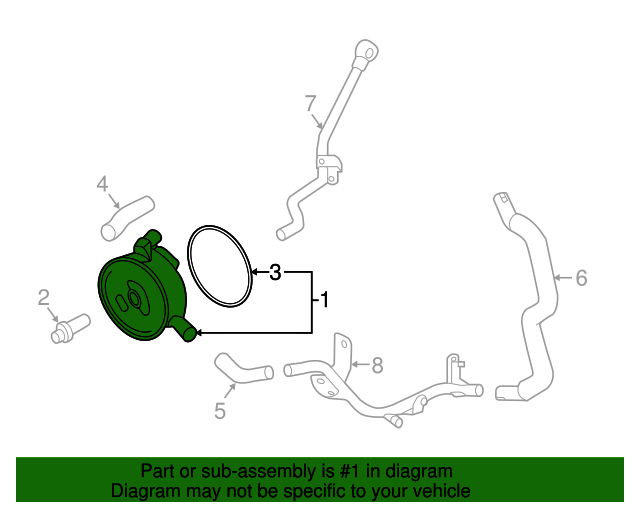 7

4

3

1

6

2

8

5

Part or sub-assembly is #1 in diagram
Diagram may not be specific to your vehicle