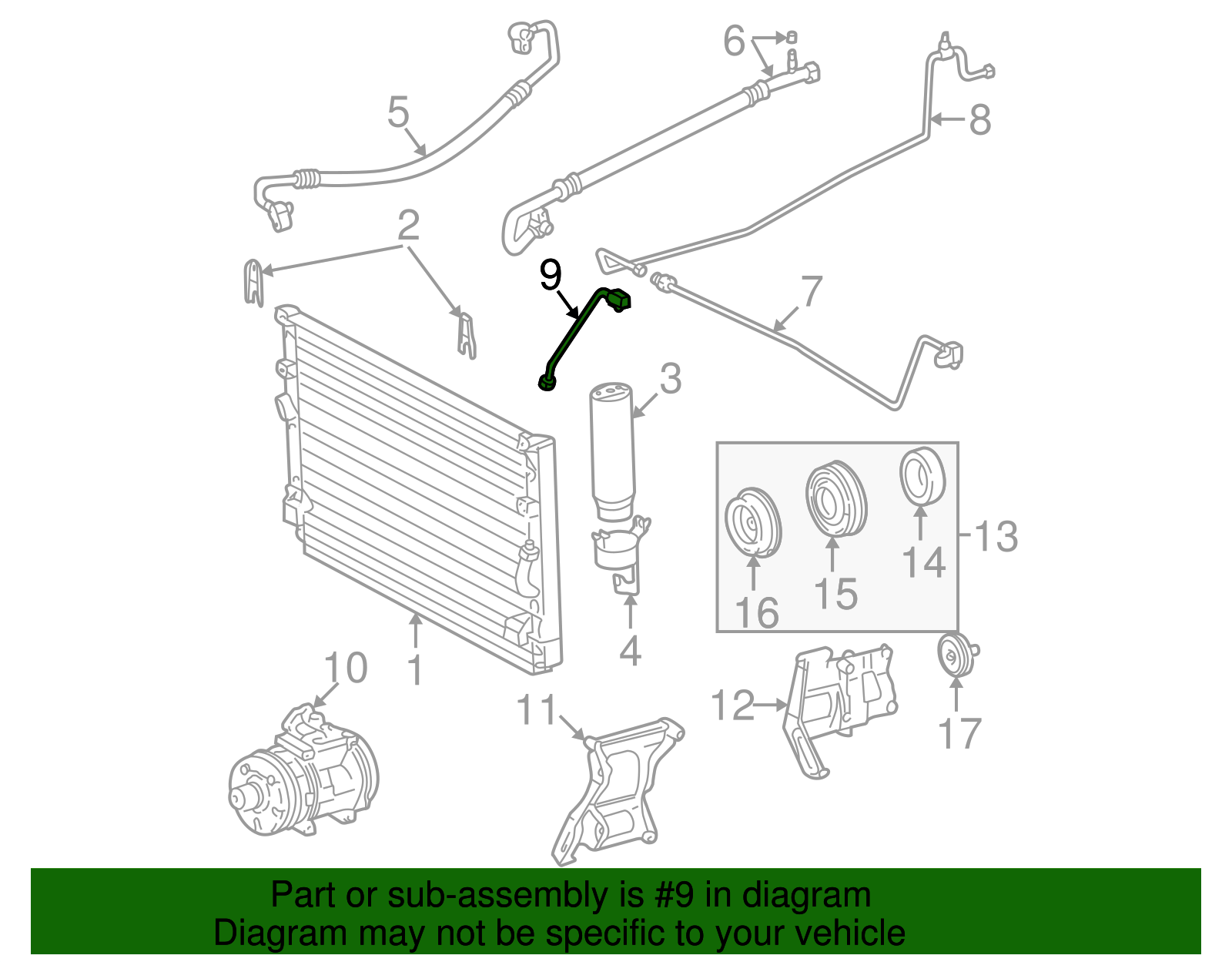 6
5
8
2
9
7
3
13
14
15
16
4
1
10
11
12
17

Part or sub-assembly is #9 in diagram
Diagram may not be specific to your vehicle