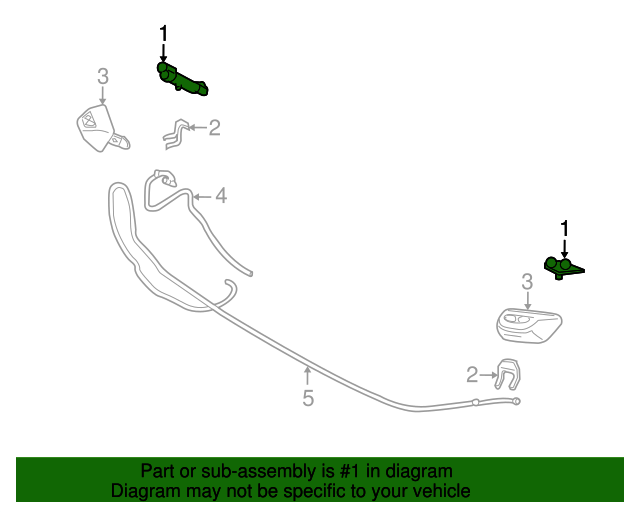 1
3
2
4
1
3
2
5

Part or sub-assembly is #1 in diagram
Diagram may not be specific to your vehicle