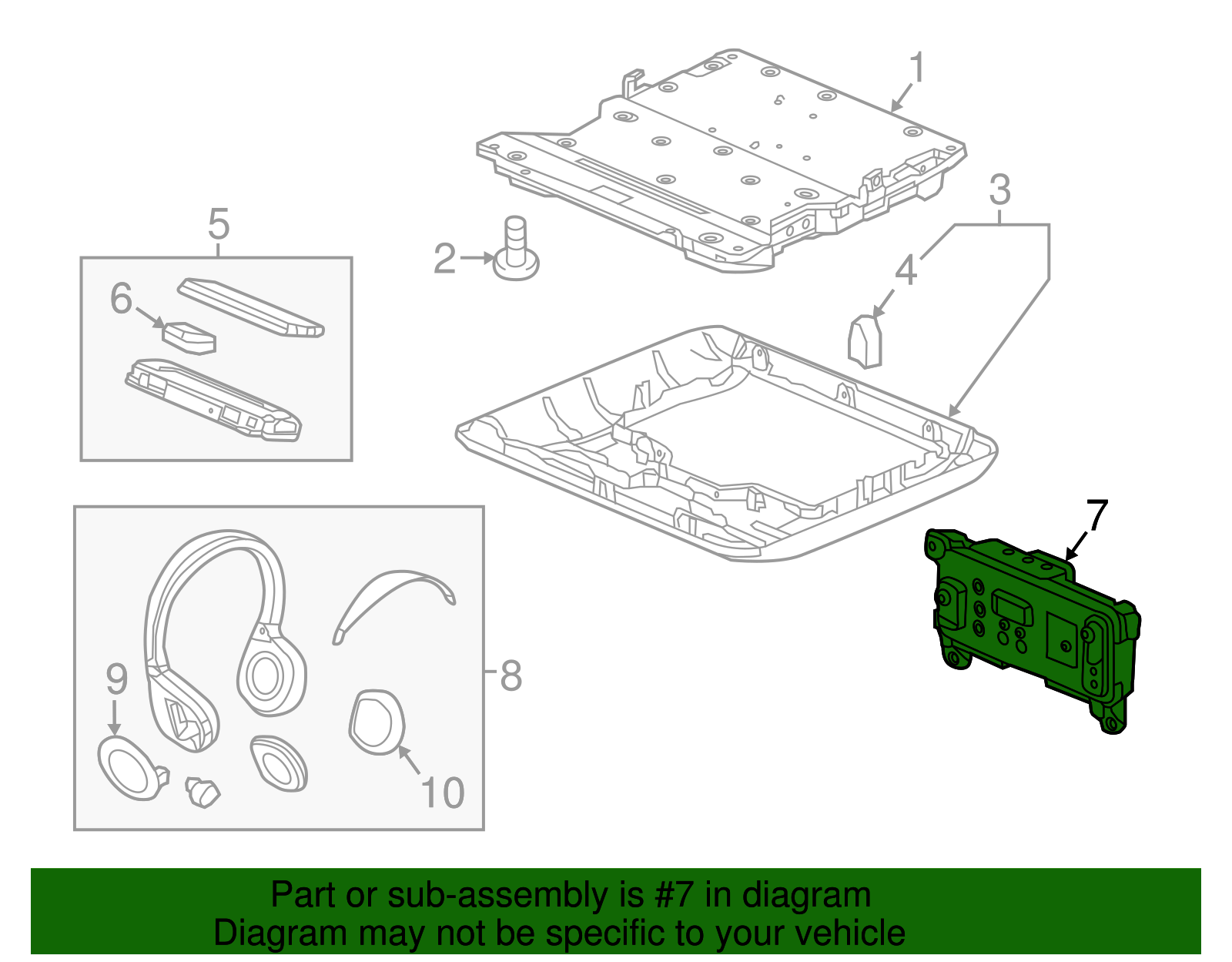 1
3
5
2
4
6
7
8
9
10

Part or sub-assembly is #7 in diagram
Diagram may not be specific to your vehicle