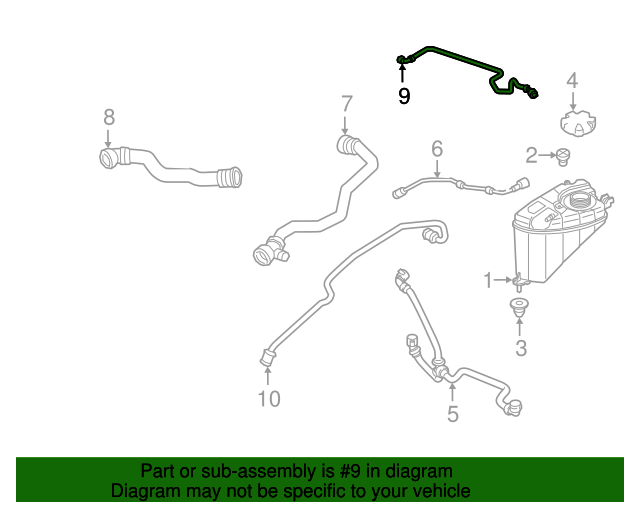 9
4
8
7
6
2
1
3
10
5

Part or sub-assembly is #9 in diagram
Diagram may not be specific to your vehicle