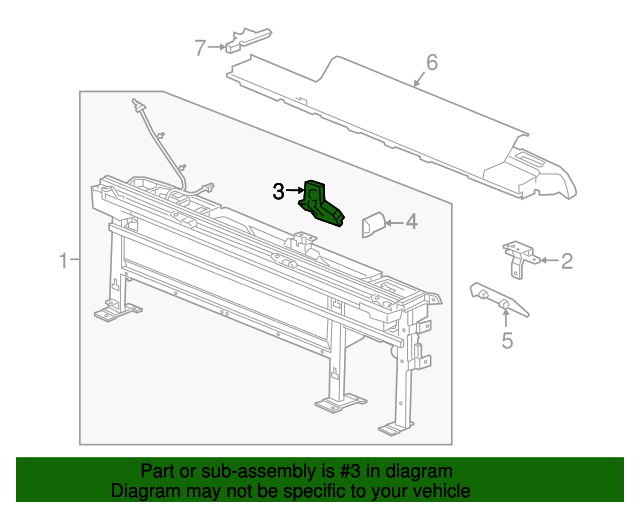 7
6
3
4
1
2
5
Part or sub-assembly is #3 in diagram
Diagram may not be specific to your vehicle