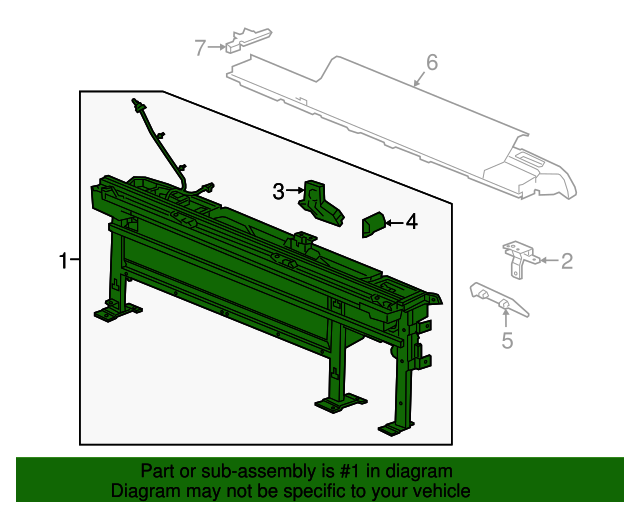 7
6
3
4
1
2
5
Part or sub-assembly is #1 in diagram
Diagram may not be specific to your vehicle