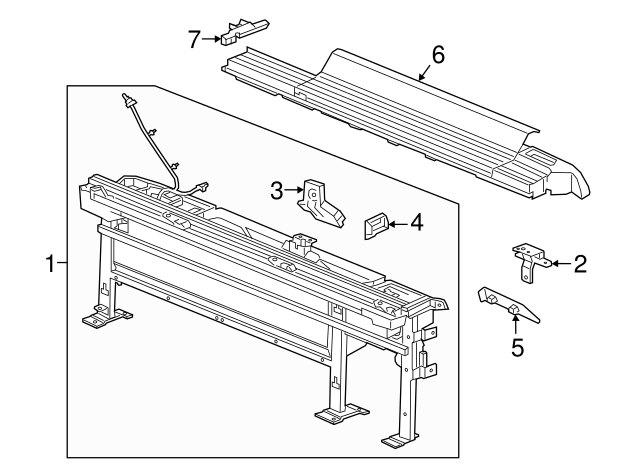 7
6
3
4
1
2
5