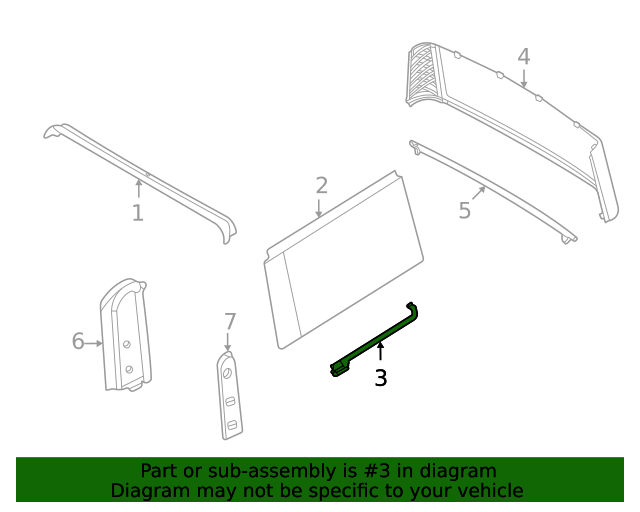 4
1
2
5
6
7
3

Part or sub-assembly is #3 in diagram
Diagram may not be specific to your vehicle