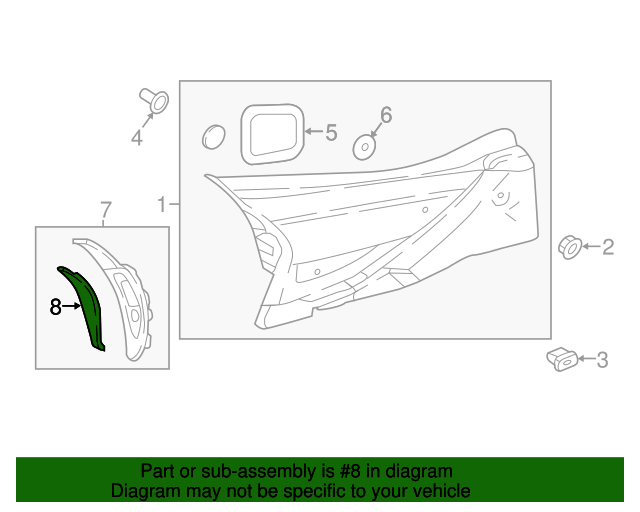 4
5
6
1
7
2
8
3

Part or sub-assembly is #8 in diagram
Diagram may not be specific to your vehicle