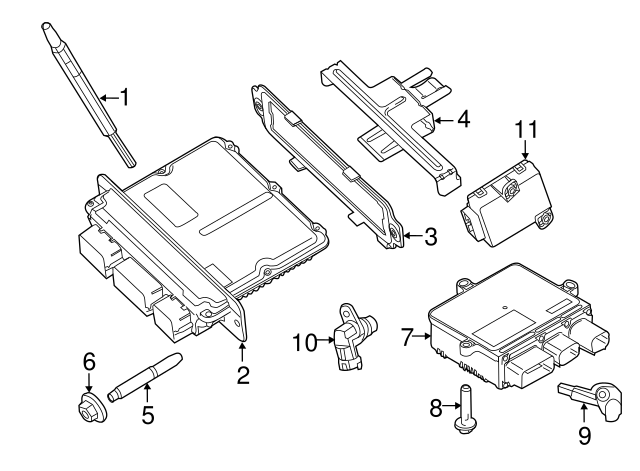 1
4
11
3
2
10
7
6
5
8
9