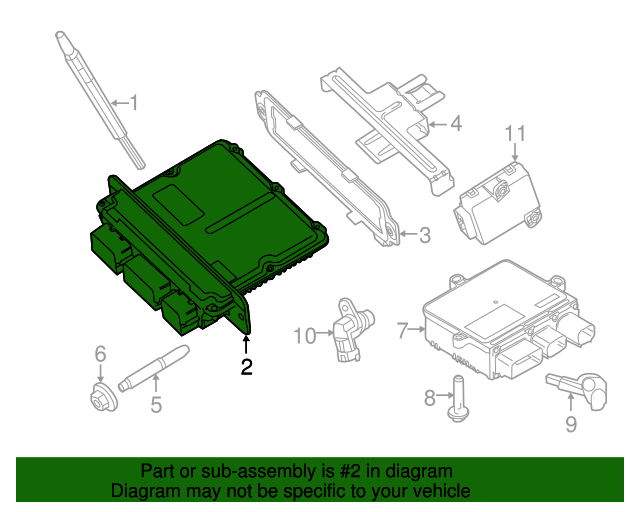 1
4
11
3
2
10
7
6
5
8
9

Part or sub-assembly is #2 in diagram
Diagram may not be specific to your vehicle