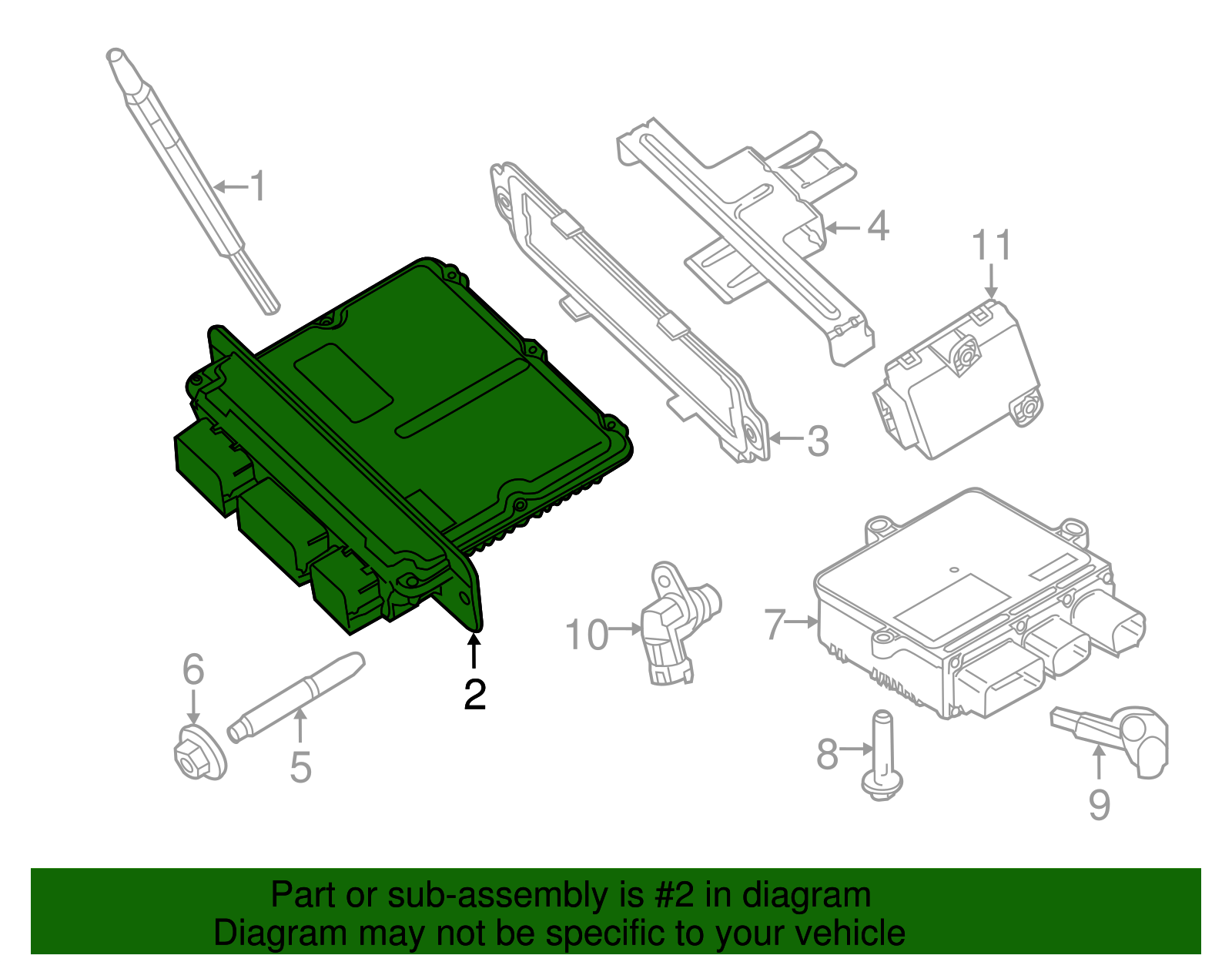 1
4
11
3
10
7
2
6
5
8
9

Part or sub-assembly is #2 in diagram
Diagram may not be specific to your vehicle