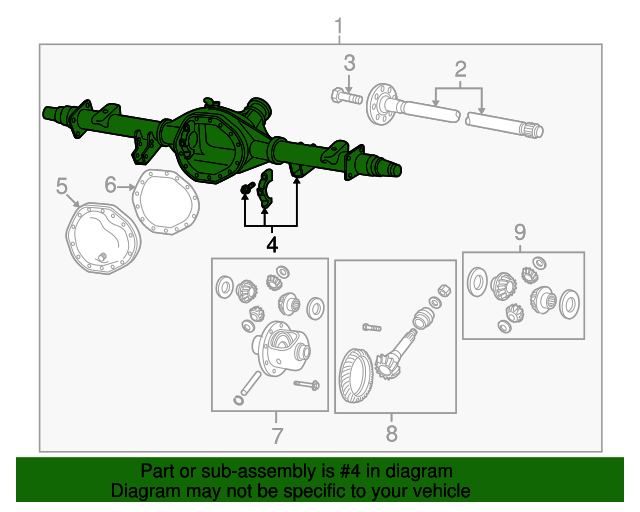 1
3
2
5
6
4
9
7
8

Part or sub-assembly is #4 in diagram
Diagram may not be specific to your vehicle