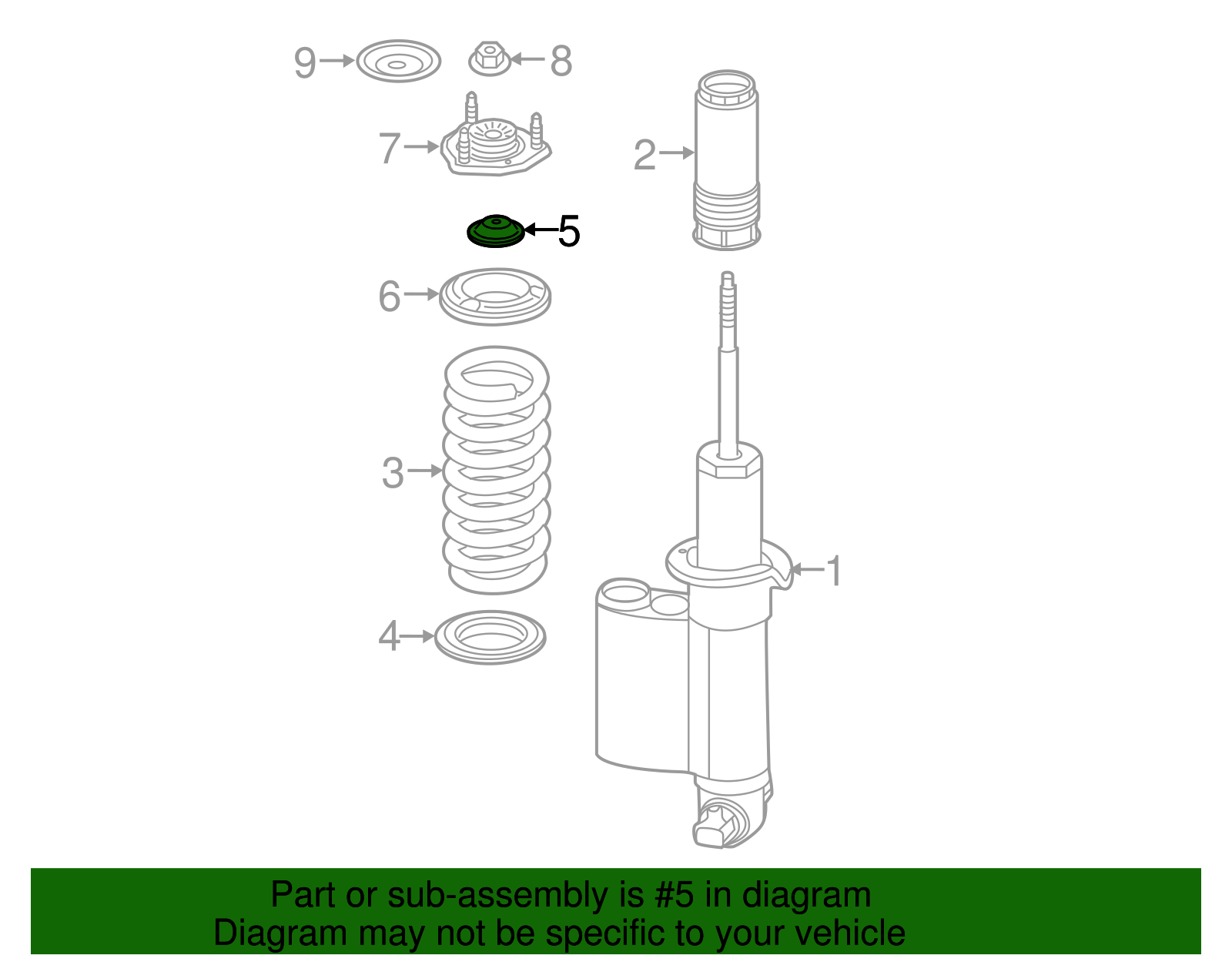 9
8
7
2
5
6
3
1
4

Part or sub-assembly is #5 in diagram
Diagram may not be specific to your vehicle