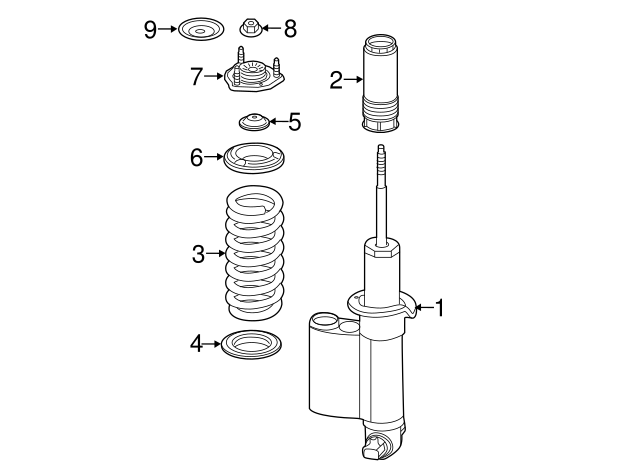 9
8
7
2
5
6
3
1
4