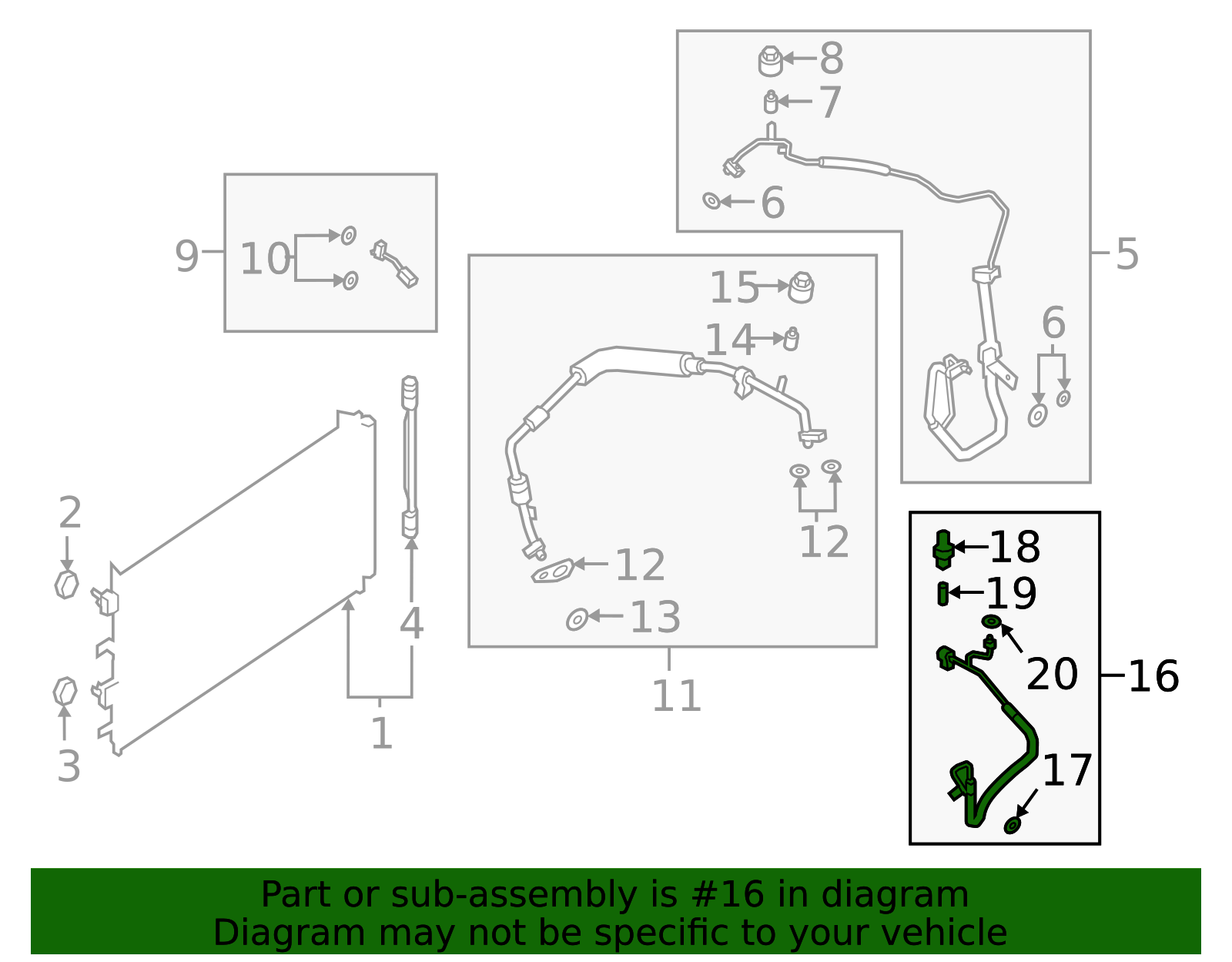 8
7
6
5
6
9
10
15
14
12
12
13
11
2
3
4
1
18
19
20
16
17

Part or sub-assembly is #16 in diagram
Diagram may not be specific to your vehicle