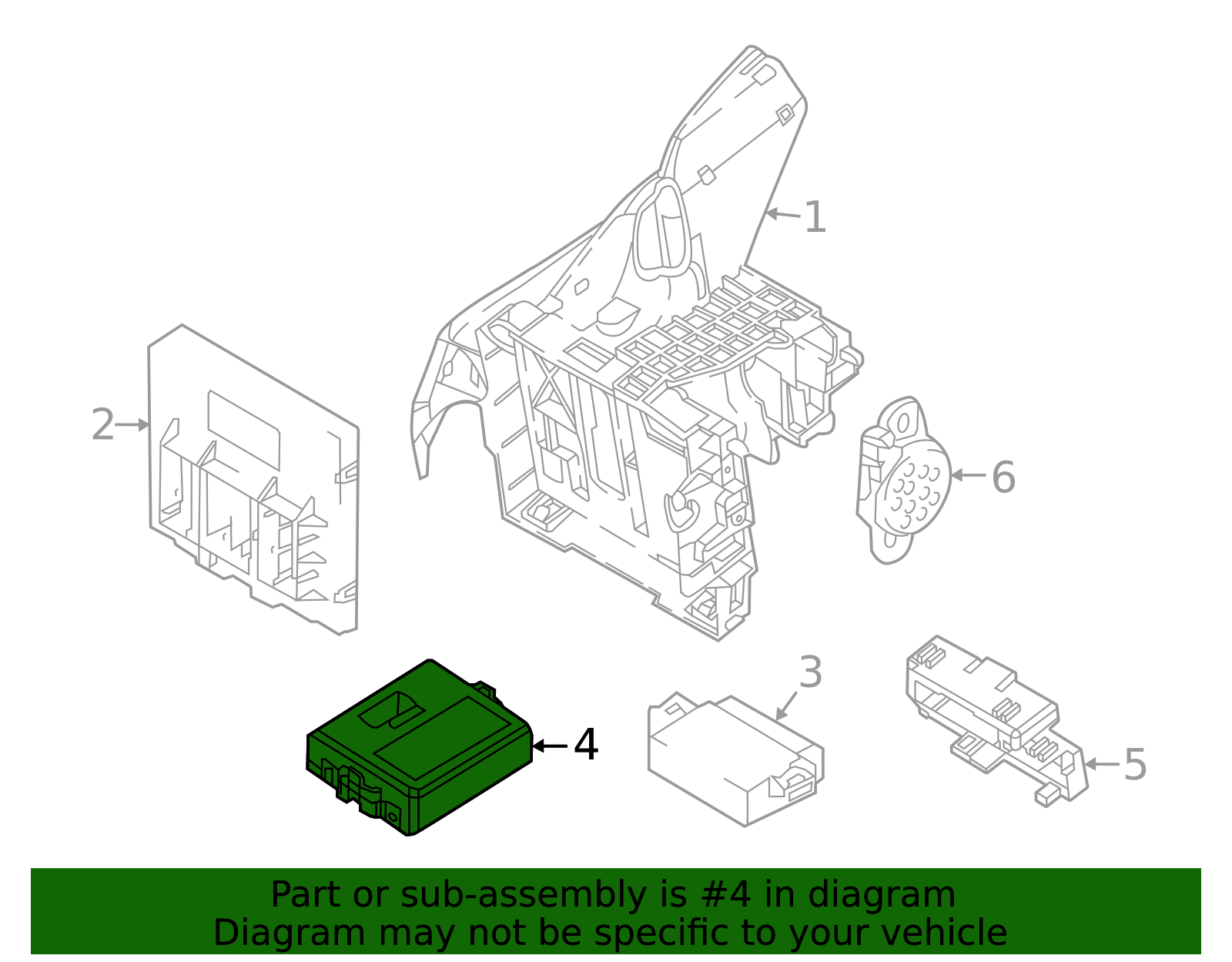 1

2

6

3

4

5

Part or sub-assembly is #4 in diagram
Diagram may not be specific to your vehicle