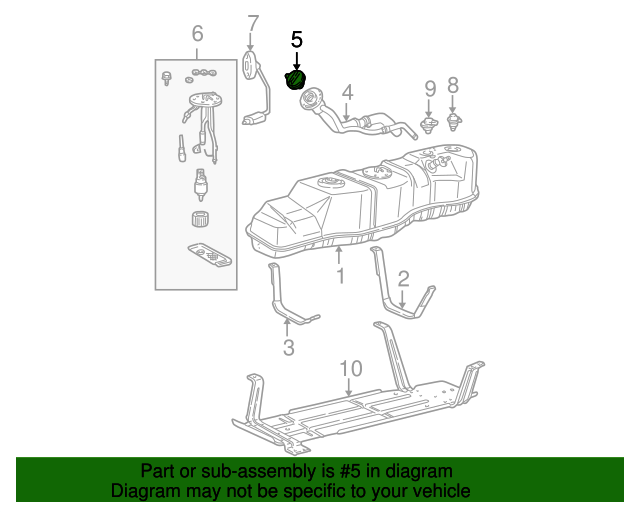 6
7
5
4
9
8
1
2
3
10

Part or sub-assembly is #5 in diagram
Diagram may not be specific to your vehicle