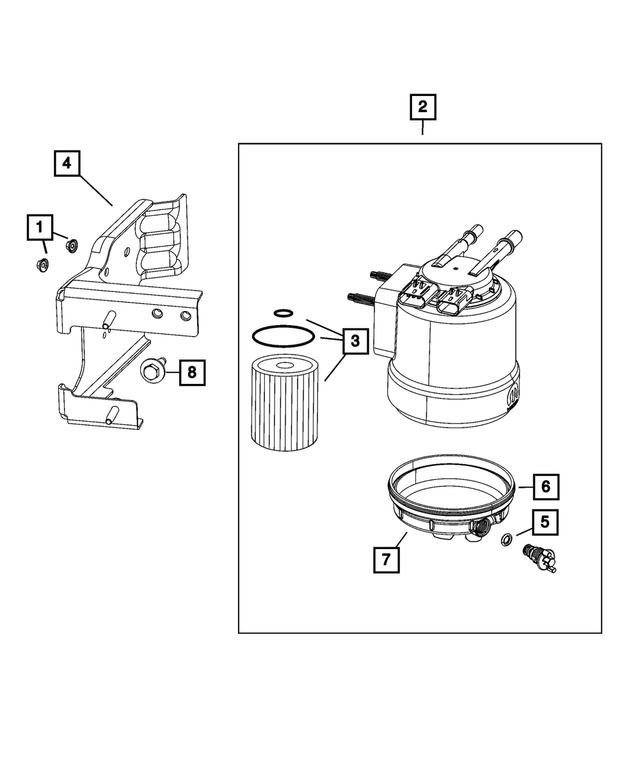 2
4
1
3
8
6
5
7