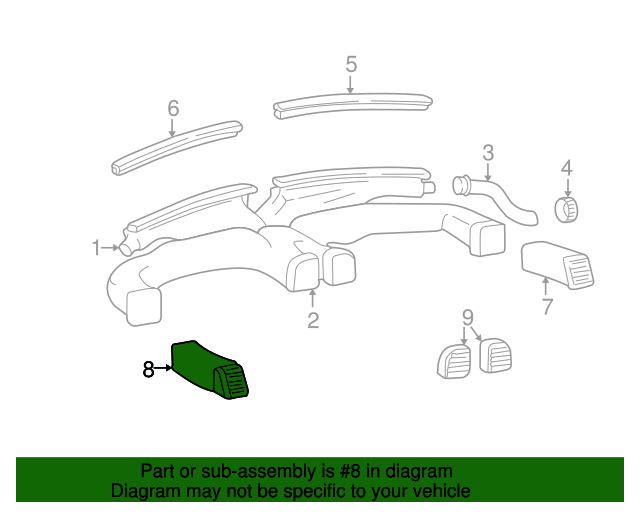 5
6
3
4
1
2
7
9
8

Part or sub-assembly is #8 in diagram
Diagram may not be specific to your vehicle