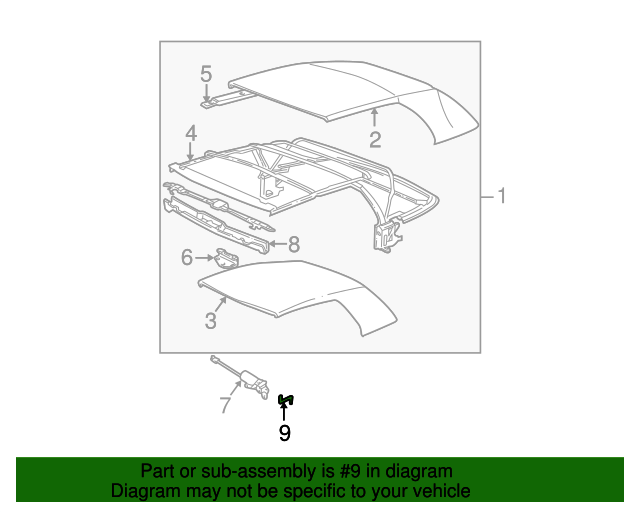 5
2
4
1
8
6
3
7
9

Part or sub-assembly is #9 in diagram
Diagram may not be specific to your vehicle