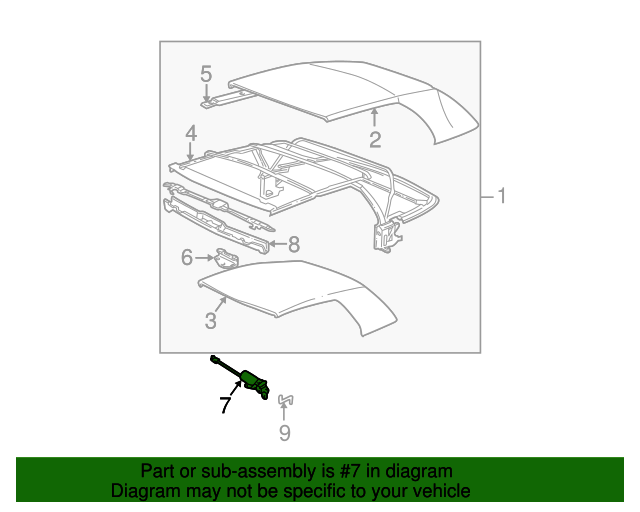 5
2
4
1
8
6
3
7
9

Part or sub-assembly is #7 in diagram
Diagram may not be specific to your vehicle