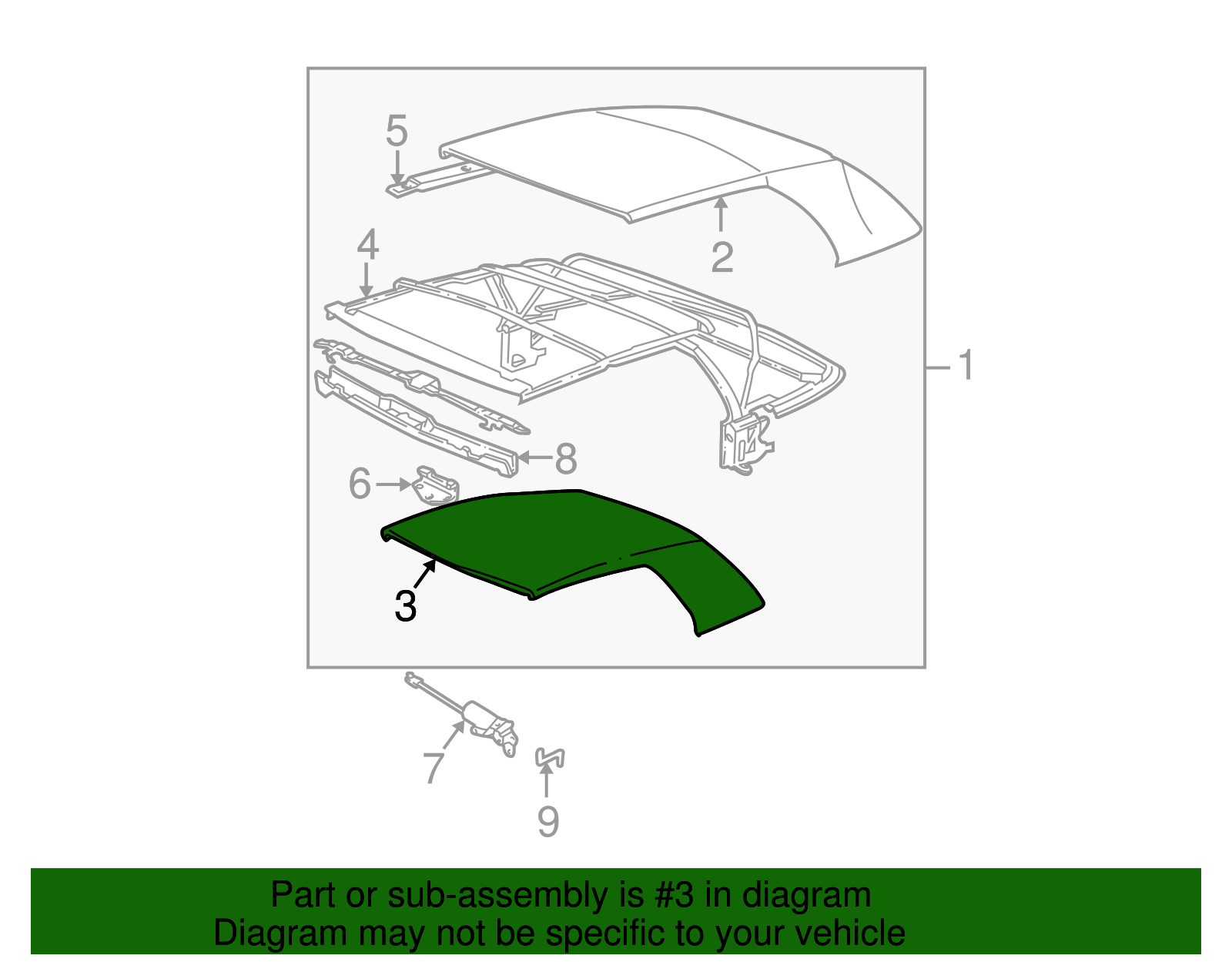 5
2
4
1
8
6
3
7
9

Part or sub-assembly is #3 in diagram
Diagram may not be specific to your vehicle