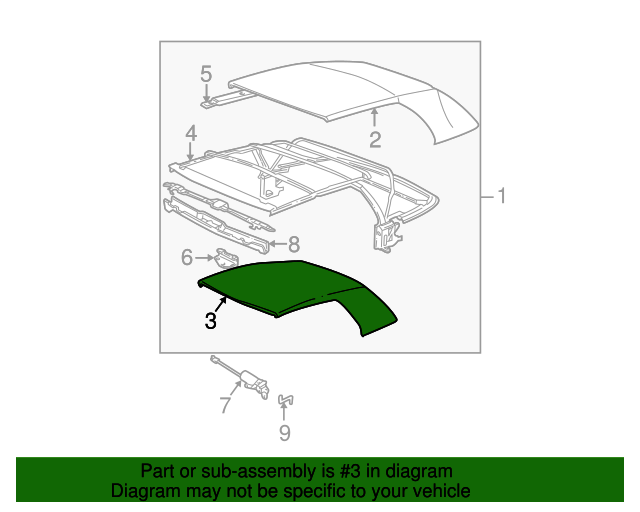 5
2
4
1
8
6
3
7
9

Part or sub-assembly is #3 in diagram
Diagram may not be specific to your vehicle