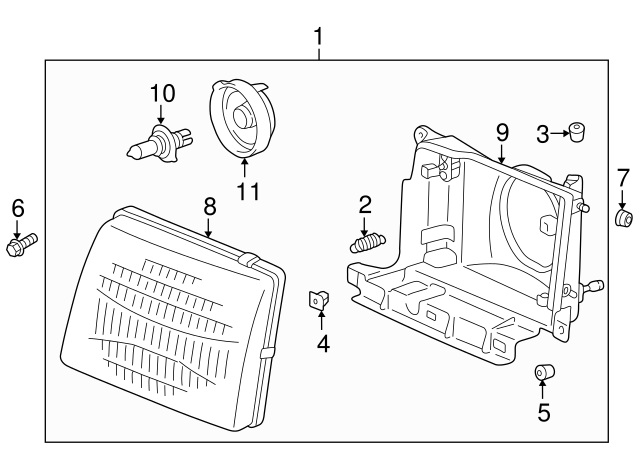 1
10
11
9
3
7
6
8
2
4
5