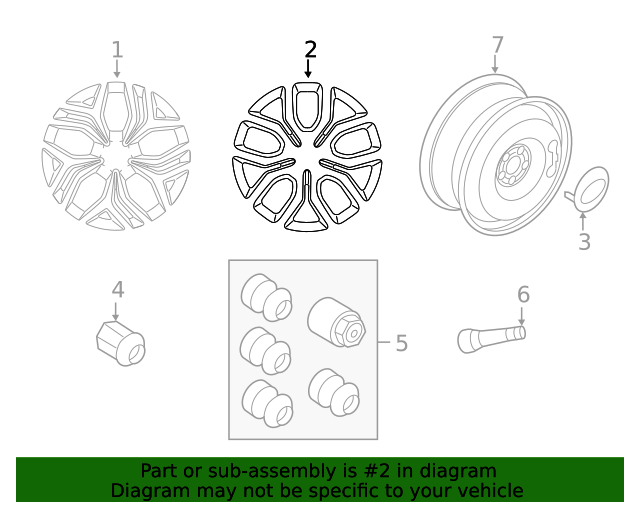 1

2

7

3

4

5

6

Part or sub-assembly is #2 in diagram
Diagram may not be specific to your vehicle