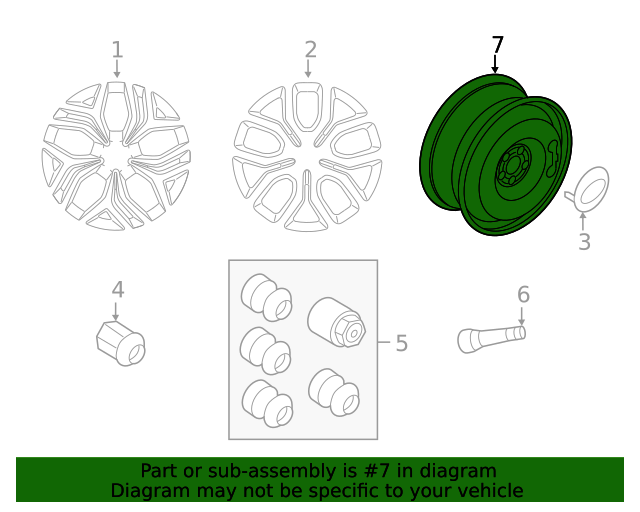 1
2
7
3
4
5
6

Part or sub-assembly is #7 in diagram
Diagram may not be specific to your vehicle