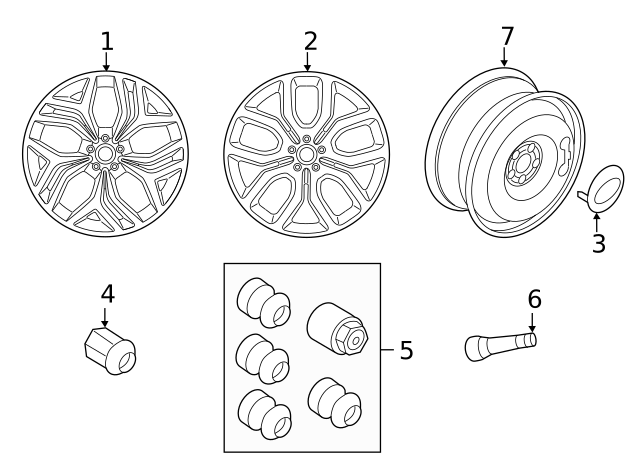 1
2
7
3
4
5
6