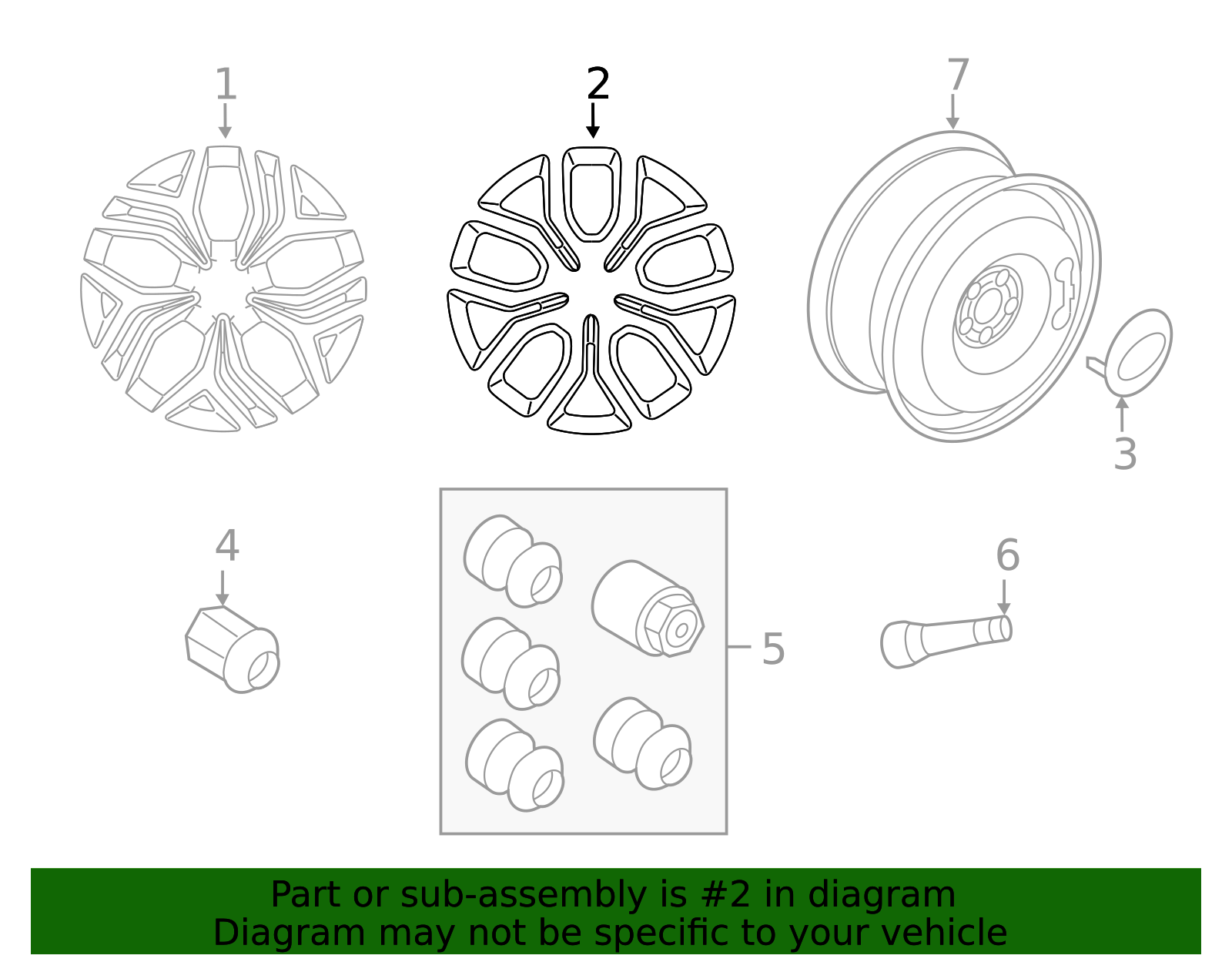 1

2

7

3

4

5

6

Part or sub-assembly is #2 in diagram
Diagram may not be specific to your vehicle