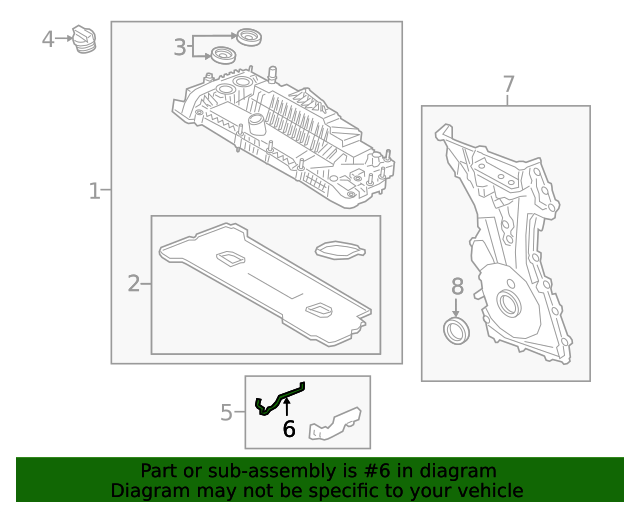 4
3
7
1
2
8
5
6

Part or sub-assembly is #6 in diagram
Diagram may not be specific to your vehicle