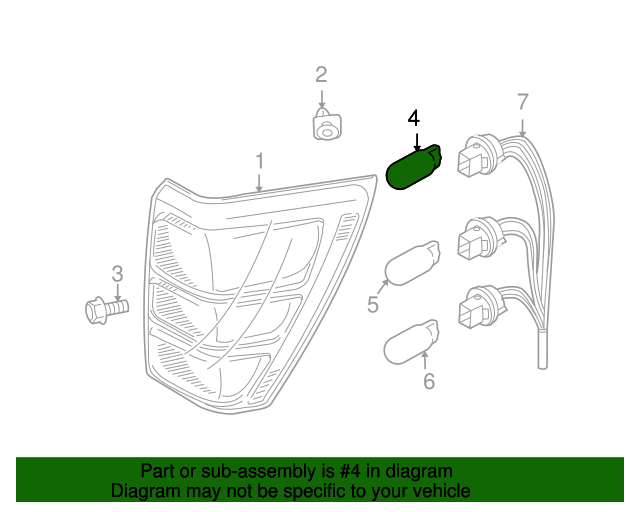 2
4
7
1
3
5
6

Part or sub-assembly is #4 in diagram
Diagram may not be specific to your vehicle